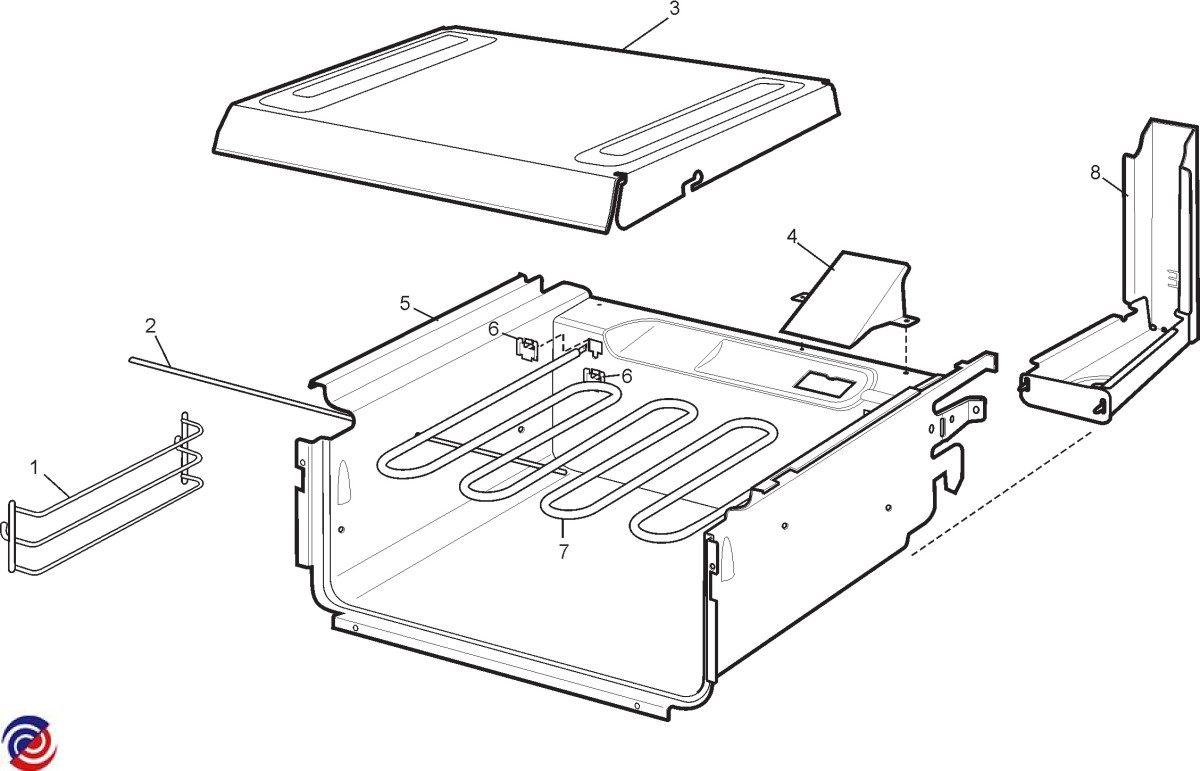 3
8
4
5
2
6
6
1
7